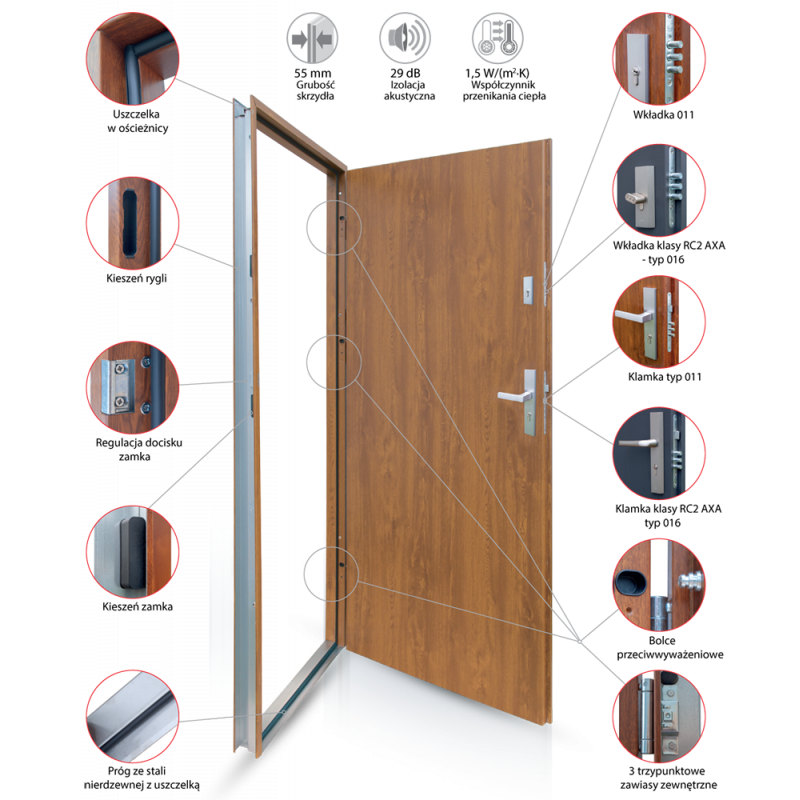 55 mm
Grubość skrzydła

29 dB
Izolacja akustyczna

1,5 W/(m²·K)
Współczynnik przenikania ciepła

Uszczelka w ościeżnicy

Kieszeń rygli

Regulacja docisku zamka

Kieszeń zamka

Próg ze stali nierdzewnej z uszczelką

Wkładka 011

Wkładka klasy RC2 AXA - typ 016

Klamka typ 011

Klamka klasy RC2 AXA typ 016

Bolce przeciwwyważeniowe

3 trzypunktowe zawiasy zewnętrzne