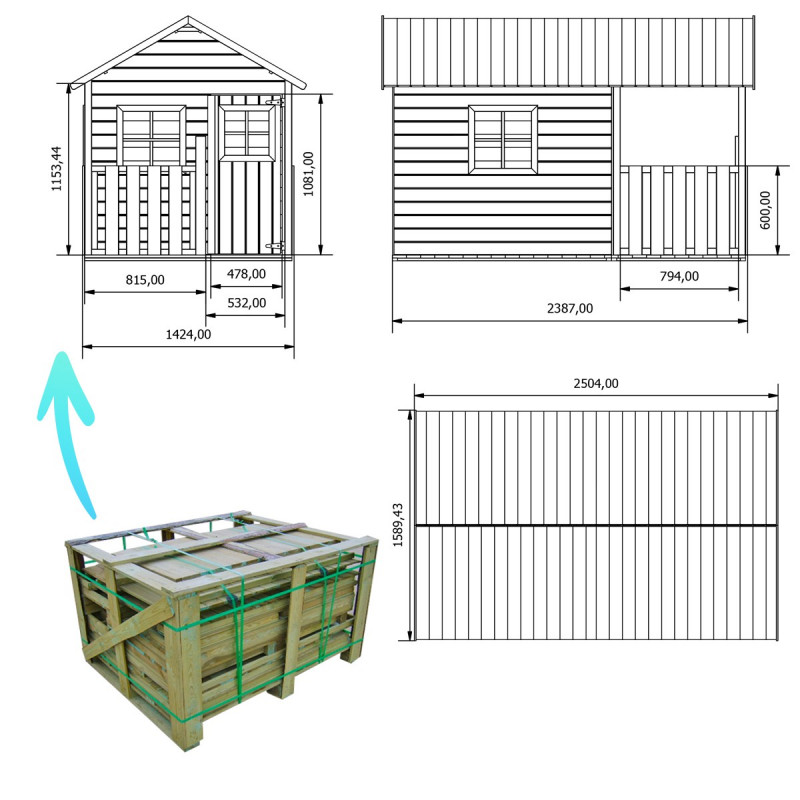 1153,44
1081,00
815,00
478,00
532,00
1424,00
600,00
794,00
2387,00
2504,00
1589,43