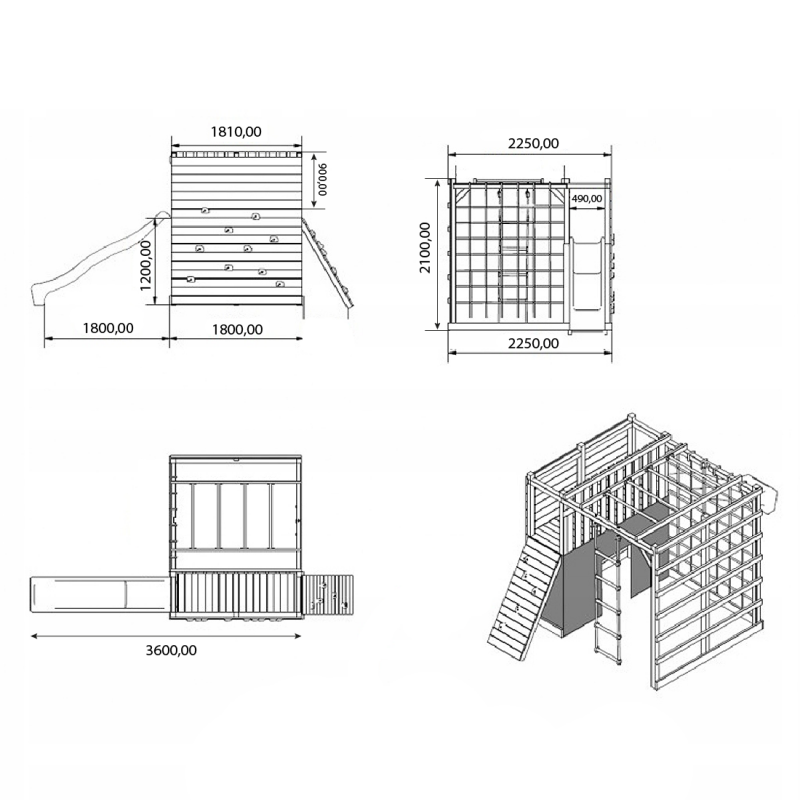 1810,00
900,00
1200,00
1800,00
1800,00
2250,00
490,00
2100,00
2250,00
3600,00