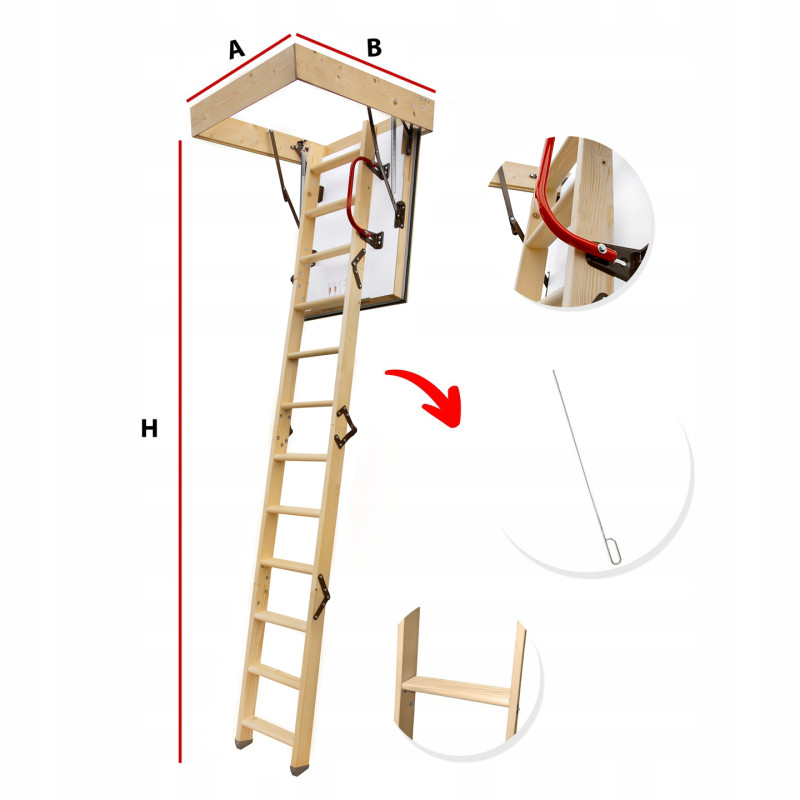 A
B
H