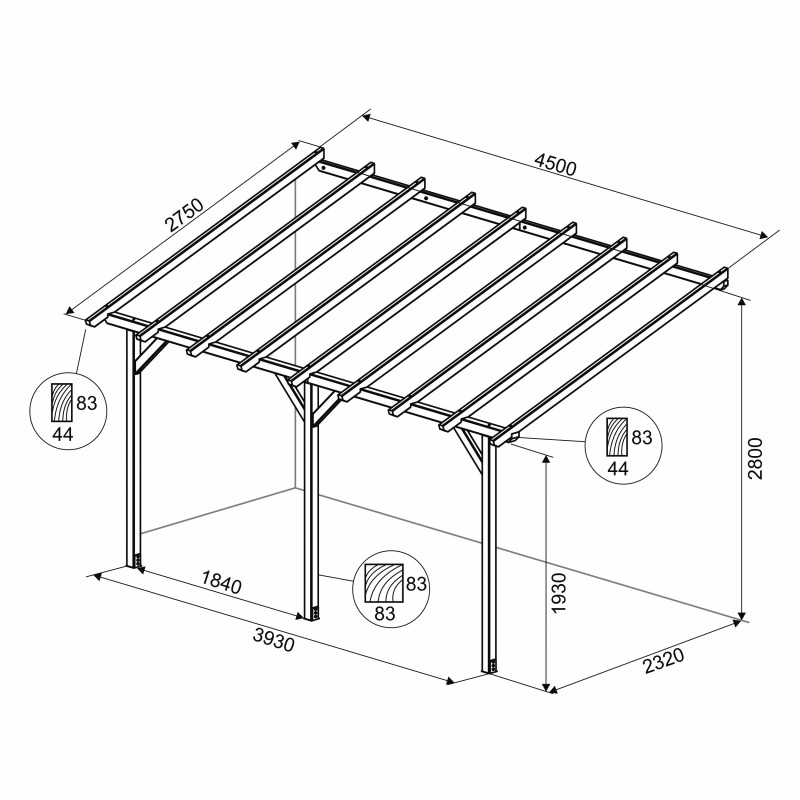 4500
2750
83
44
83
44
2800
1840
83
83
1930
3930
2320