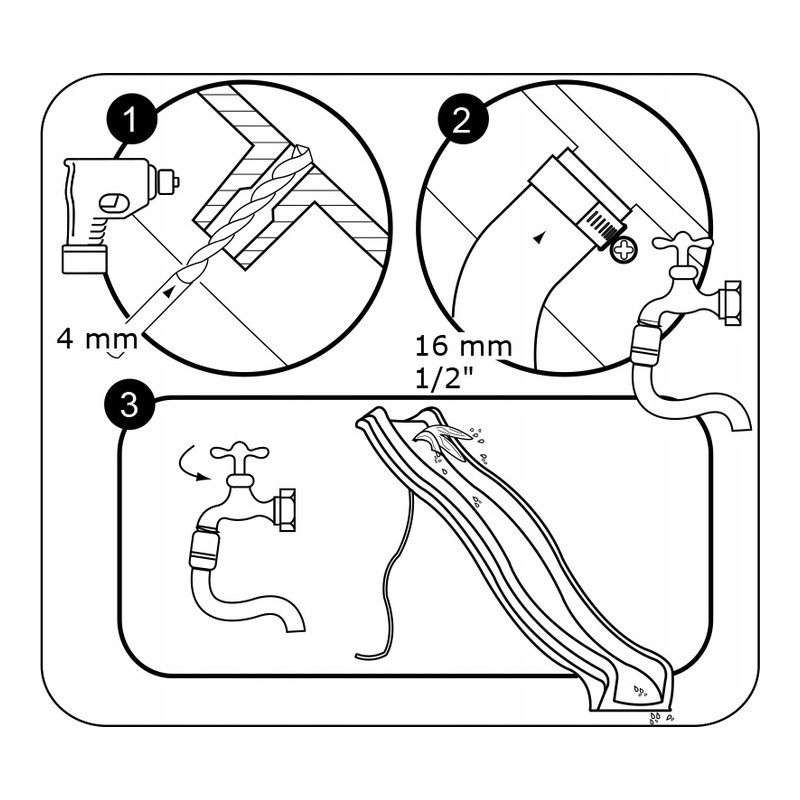 1

4 mm

2

16 mm
1/2"

3