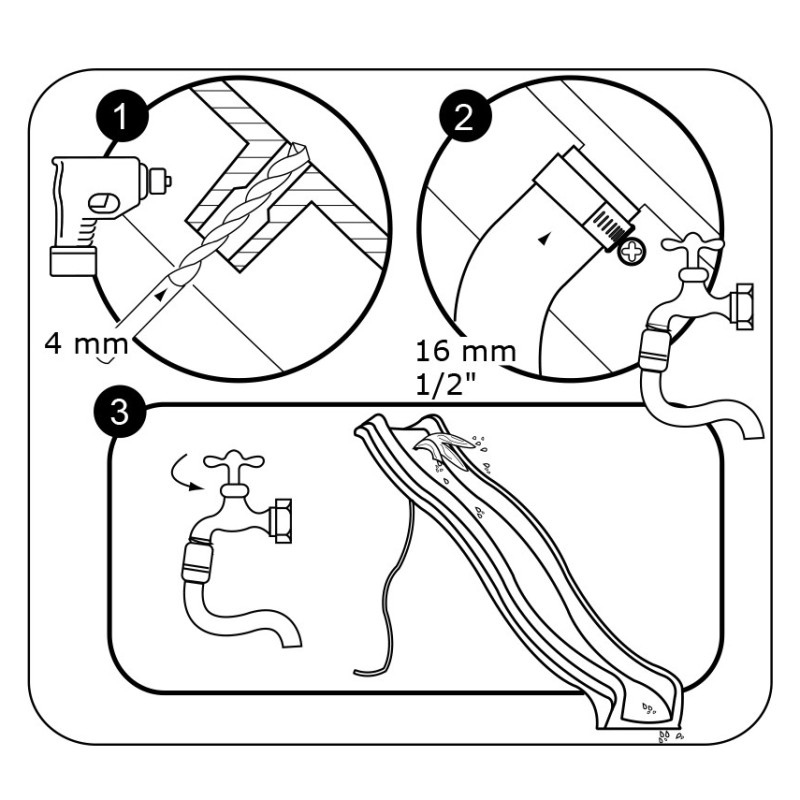 1
4 mm
2
16 mm
1/2"
3