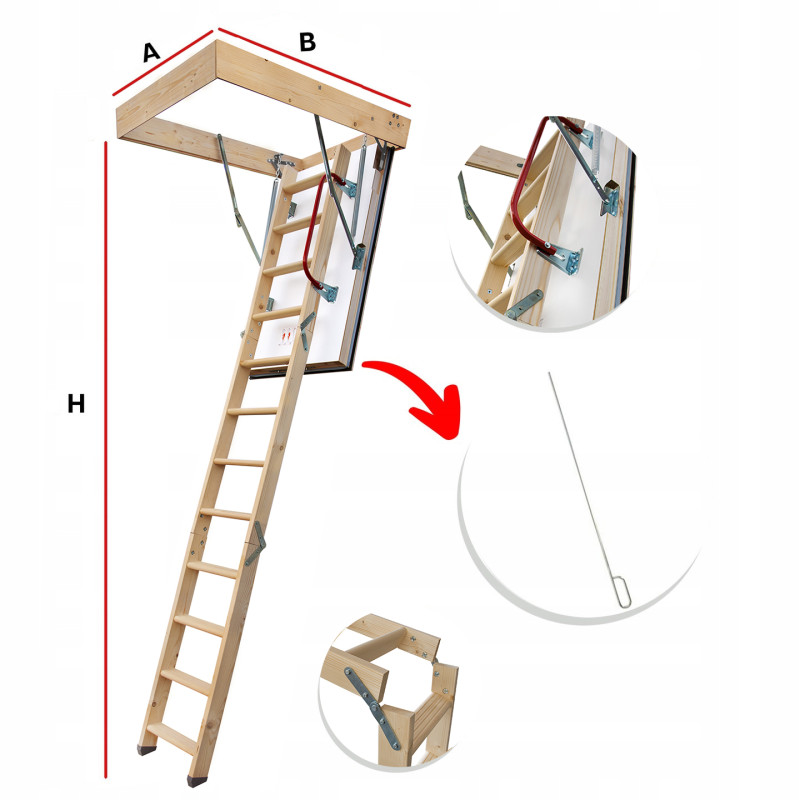 A
B
H