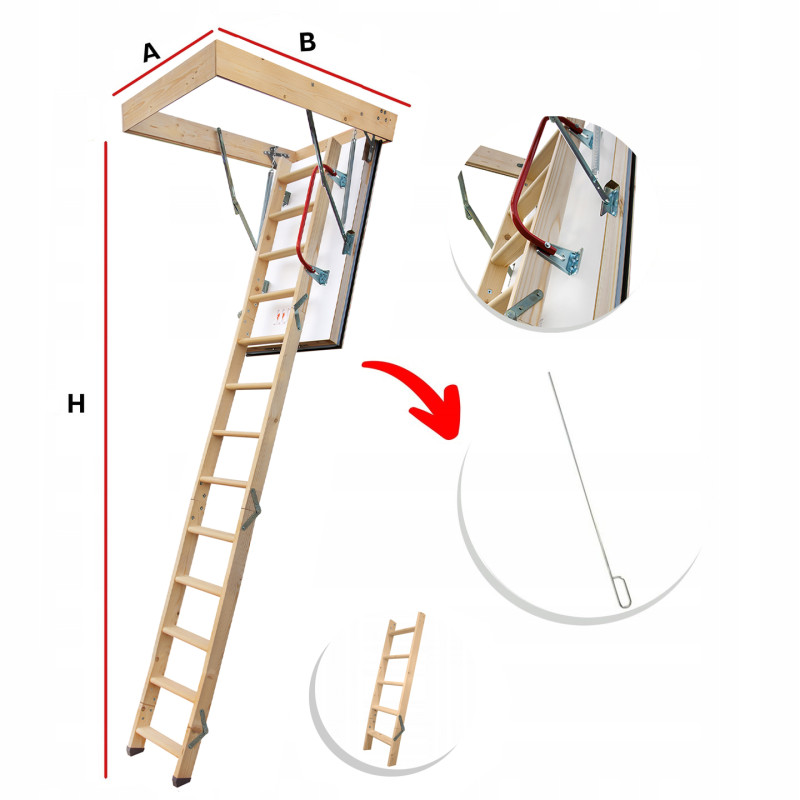 A
B
H