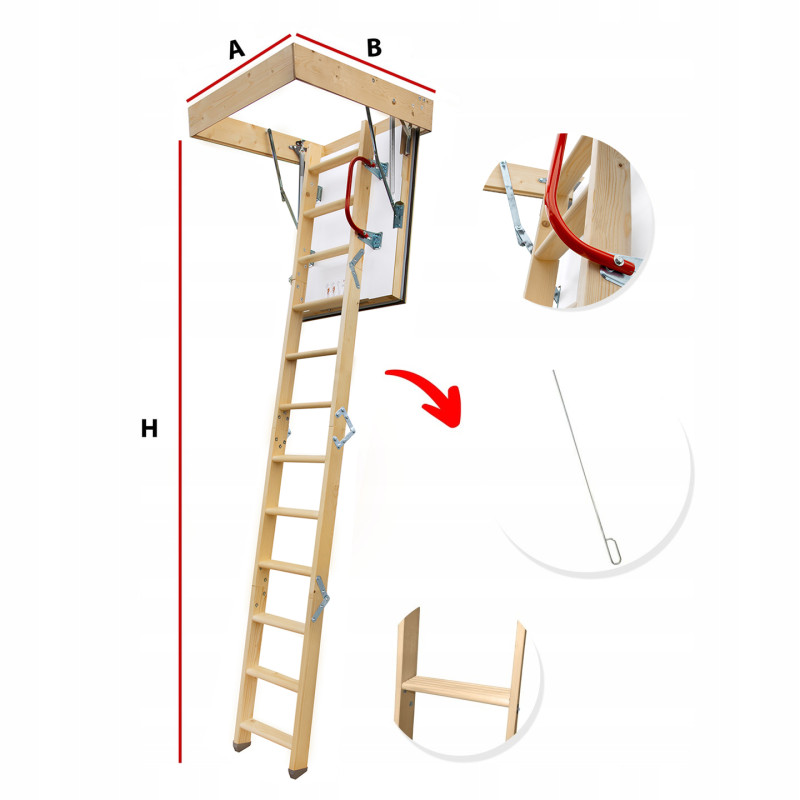 A
B
H