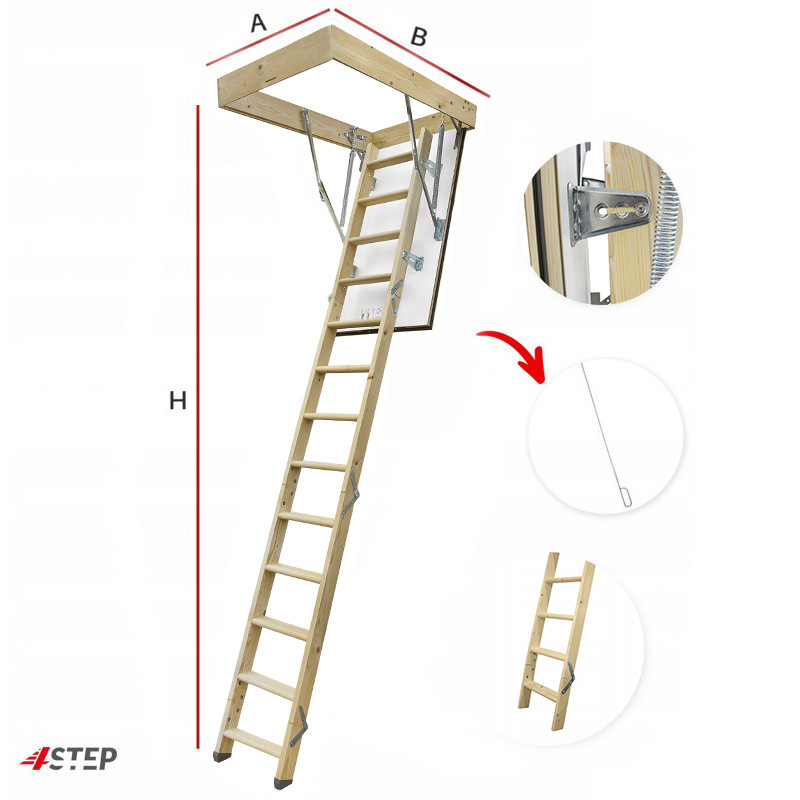 A
B
H
4STEP